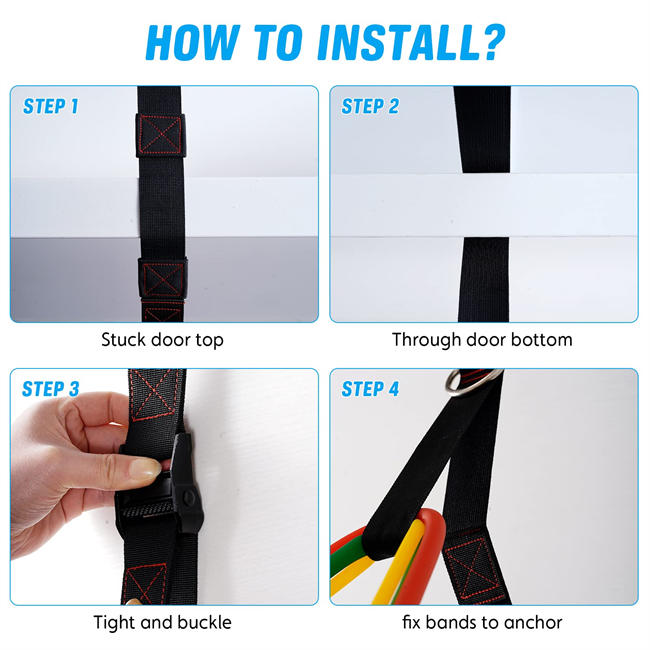 HOW TO INSTALL?

STEP 1

Stuck door top

STEP 2

Through door bottom

STEP 3

Tight and buckle

STEP 4

fix bands to anchor